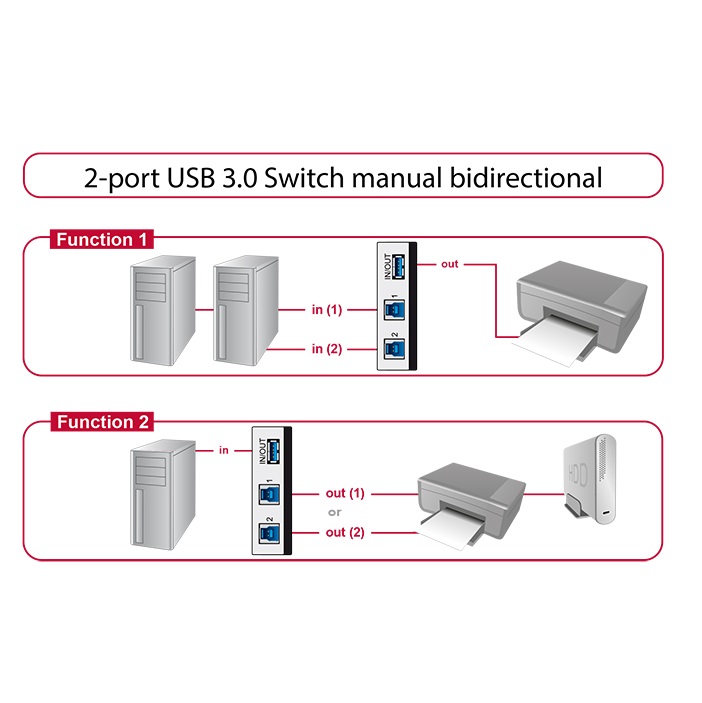 2-port USB 3.0 Switch manual bidirectional

Function 1

IN/OUT

out

in (1)

1

in (2)

2

Function 2

in

IN/OUT

1

out (1)

or

2

out (2)

HDD